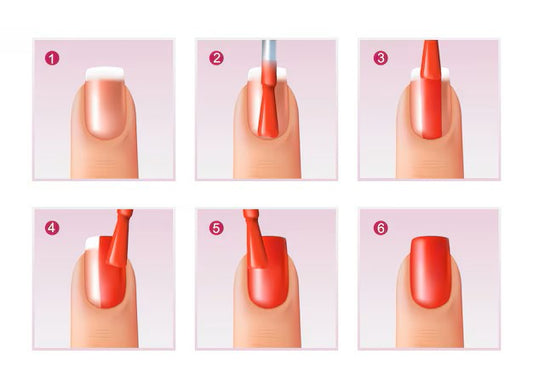 1

2

3

4

5

6